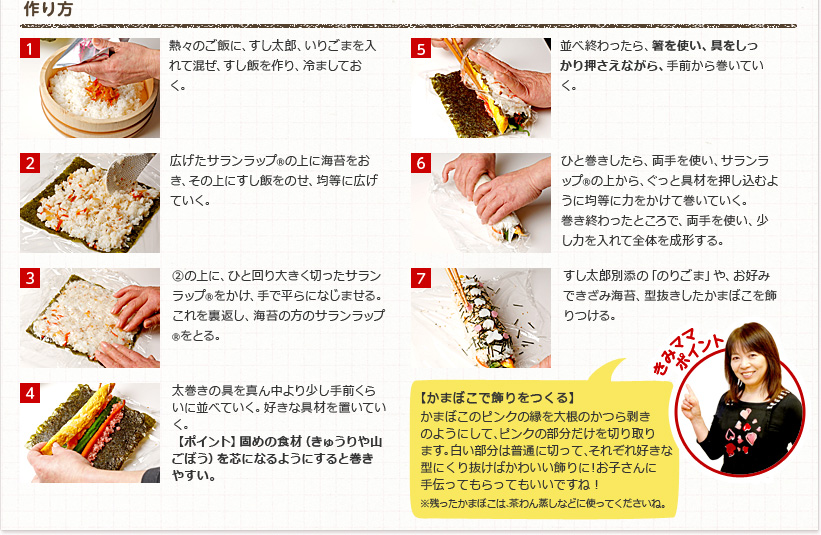 作り方

1
熱々のご飯に、すし太郎、いりごまを入れて混ぜ、すし飯を作り、冷ましておく。

2
広げたサランラップ®の上に海苔をおき、その上にすし飯をのせ、均等に広げていく。

3
②の上に、ひと回り大きく切ったサランラップ®をかけ、手で平らになじませる。これを裏返し、海苔の方のサランラップ®をとる。

4
太巻きの具を真ん中より少し手前くらいに並べていく。好きな具材を置いていく。
【ポイント】固めの食材（きゅうりや山ごぼう）を芯になるようにすると巻きやすい。

5
並べ終わったら、箸を使い、具をしっかり押さえながら、手前から巻いていく。

6
ひと巻きしたら、両手を使い、サランラップ®の上から、ぐっと具材を押し込むように均等に力をかけて巻いていく。
巻き終わったところで、両手を使い、少し力を入れて全体を成形する。

7
すし太郎別添の「のりごま」や、お好みできざみ海苔、型抜きしたかまぼこを飾りつける。

きみママポイント

【かまぼこで飾りをつくる】
かまぼこのピンクの縁を大根のかつら剥きのようにして、ピンクの部分だけを切り取ります。白い部分は普通に切って、それぞれ好きな型にくり抜けばかわいい飾りに！お子さんに手伝ってもらってもいいですね！
※残ったかまぼこは、茶わん蒸しなどに使ってくださいね。